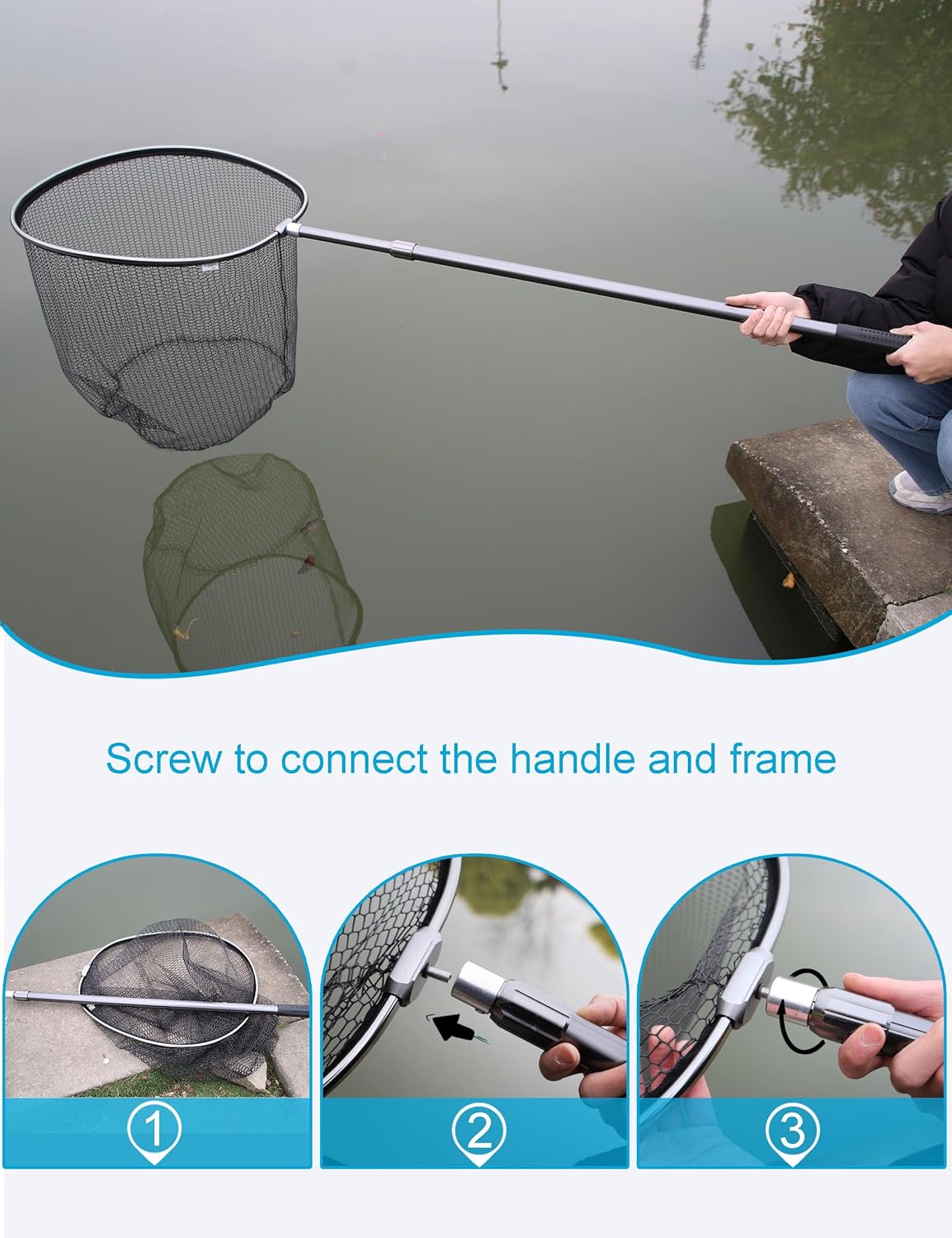 Screw to connect the handle and frame

1

2

3